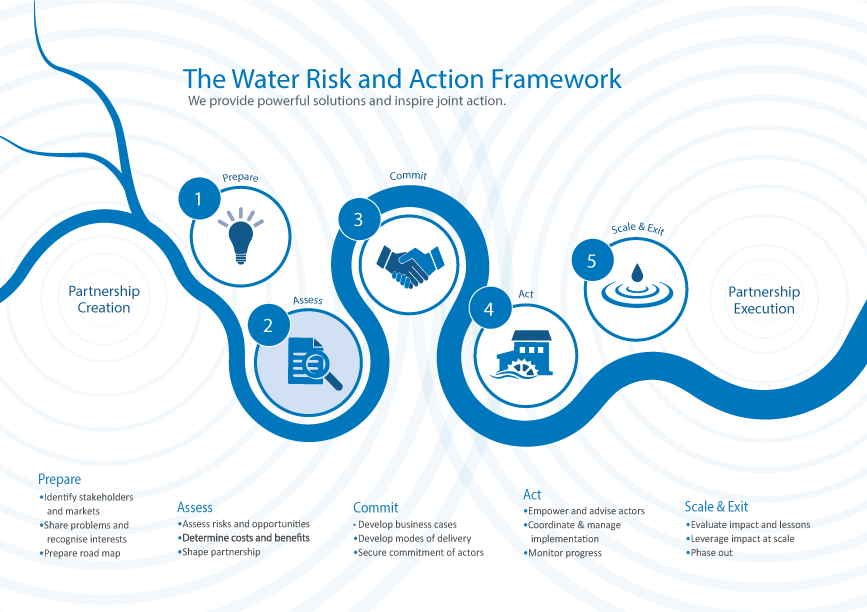 The Water Risk and Action Framework
We provide powerful solutions and inspire joint action.

Partnership Creation

1 Prepare

2 Assess

3 Commit

4 Act

5 Scale & Exit

Partnership Execution

Prepare
• Identify stakeholders and markets
• Share problems and recognise interests
• Prepare road map

Assess
• Assess risks and opportunities
• Determine costs and benefits
• Shape partnership

Commit
• Develop business cases
• Develop modes of delivery
• Secure commitment of actors

Act
• Empower and advise actors
• Coordinate & manage implementation
• Monitor progress

Scale & Exit
• Evaluate impact and lessons
• Leverage impact at scale
• Phase out