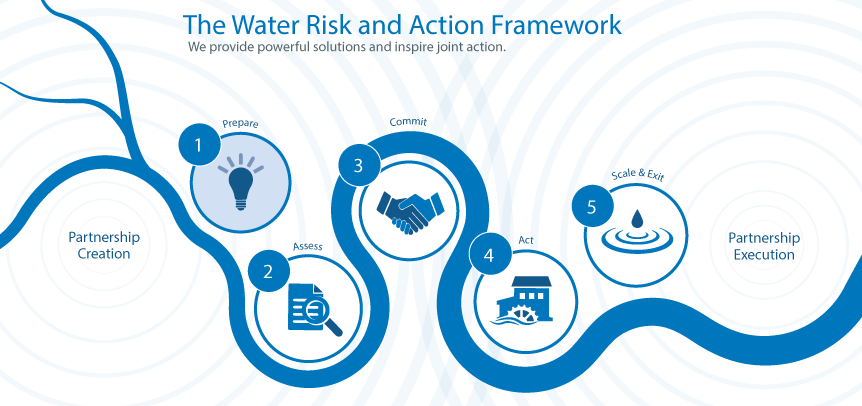 The Water Risk and Action Framework
We provide powerful solutions and inspire joint action.

Partnership Creation

1
Prepare

2
Assess

3
Commit

4
Act

5
Scale & Exit

Partnership Execution