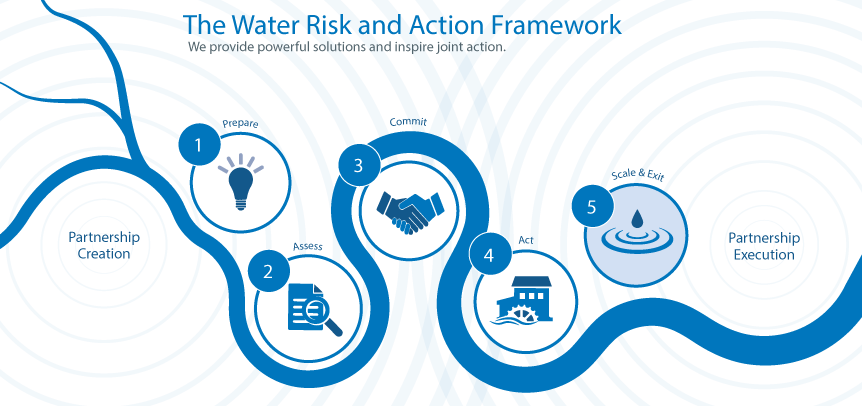 The Water Risk and Action Framework
We provide powerful solutions and inspire joint action.

Partnership Creation

1 Prepare

2 Assess

3 Commit

4 Act

5 Scale & Exit

Partnership Execution